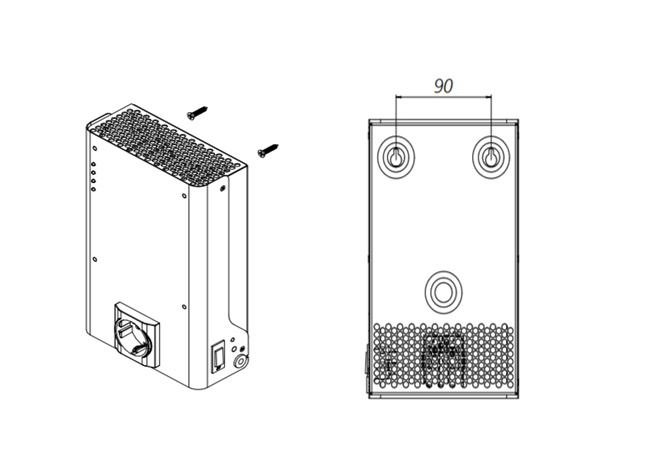 90